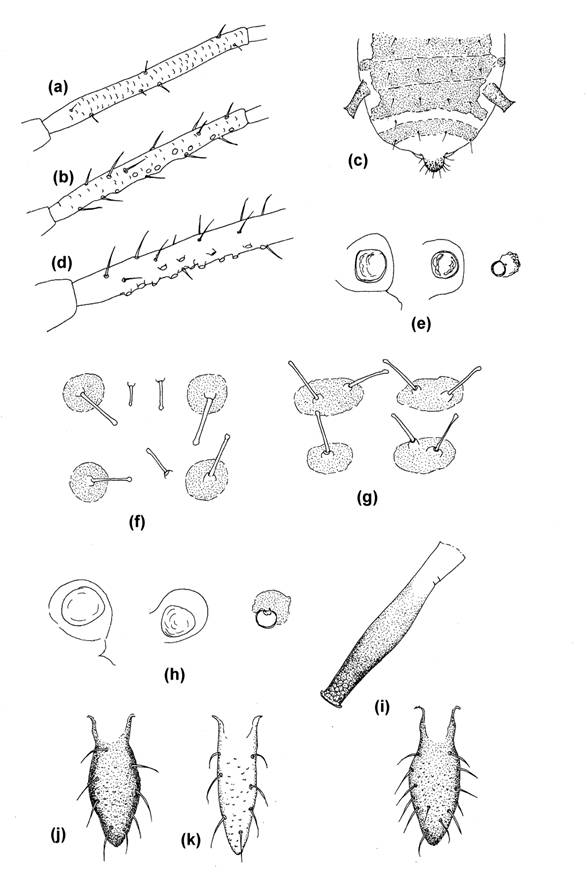 (a)
(b)
(c)
(d)
(e)
(f)
(g)
(h)
(i)
(j)
(k)