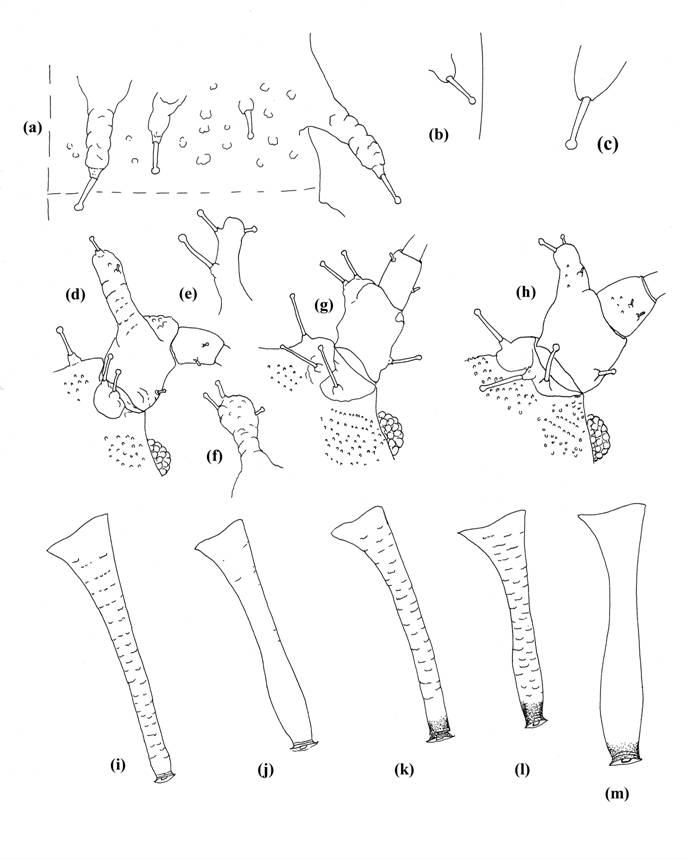 (a)

(b)

(c)

(d)

(e)

(g)

(h)

(f)

(i)

(j)

(k)

(l)

(m)