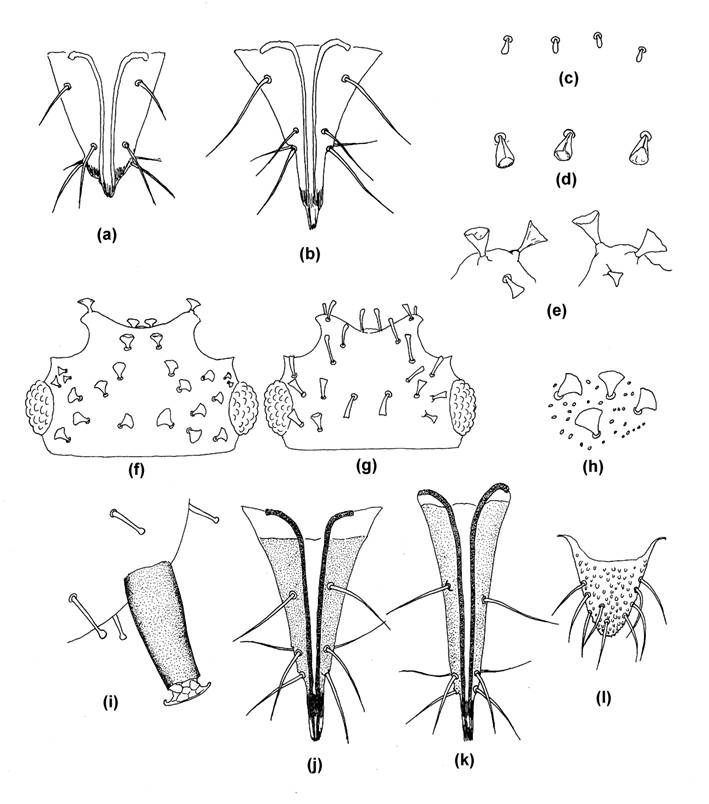 (a)
(b)
(c)
(d)
(e)
(f)
(g)
(h)
(i)
(j)
(k)
(l)