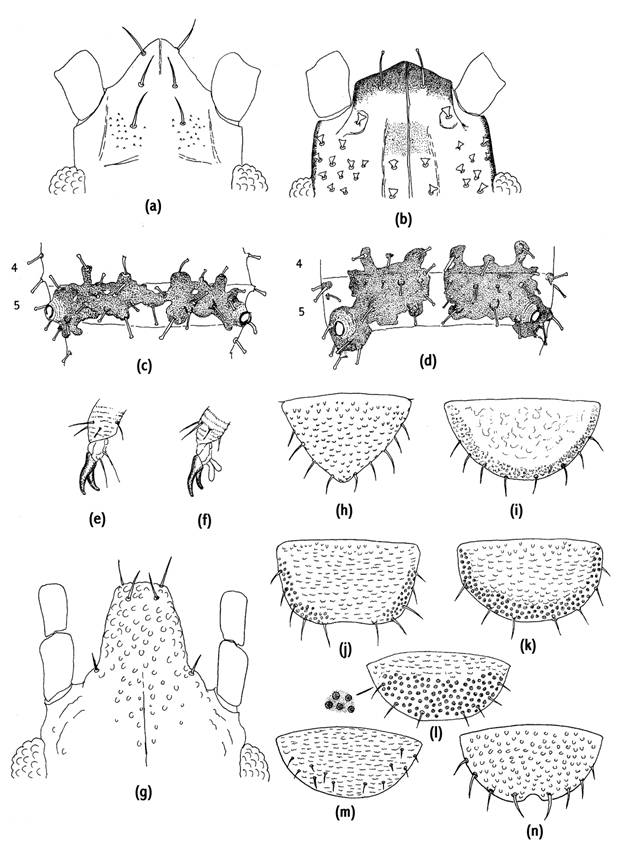 (a)

(b)

4
5

(c)

4
5

(d)

(e)

(f)

(h)

(i)

(j)

(k)

(g)

(l)

(m)

(n)